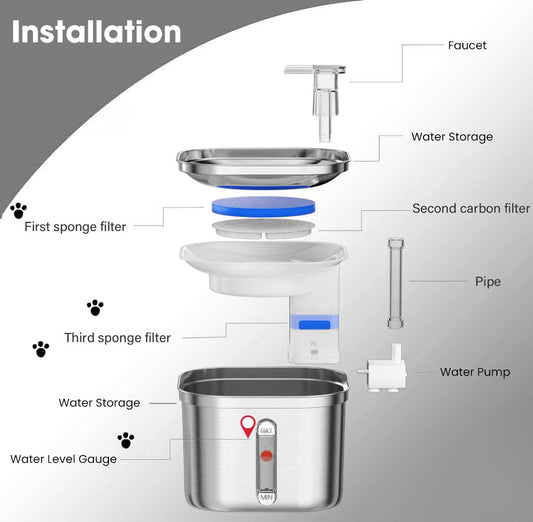 Installation

Faucet

Water Storage

First sponge filter

Second carbon filter

Pipe

Third sponge filter

Water Pump

Water Storage

Water Level Gauge

MAX

MIN